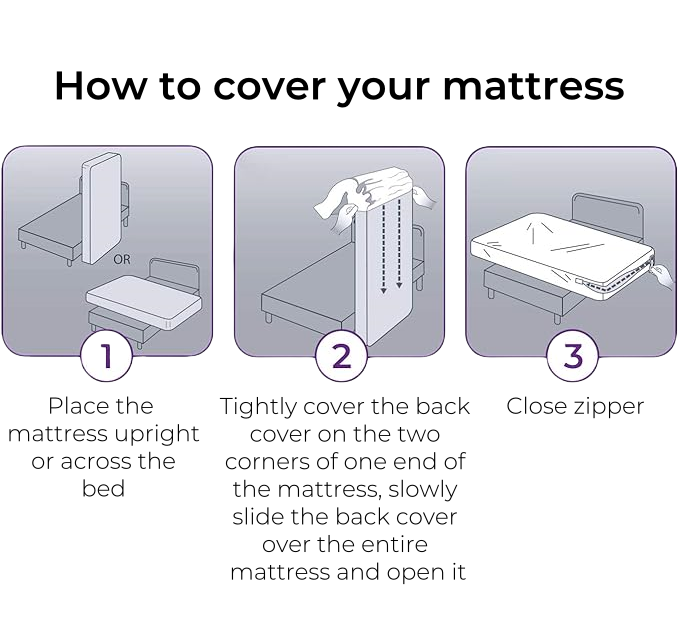 How to cover your mattress

OR

1

Place the mattress upright or across the bed

2

Tightly cover the back cover on the two corners of one end of the mattress, slowly slide the back cover over the entire mattress and open it

3

Close zipper